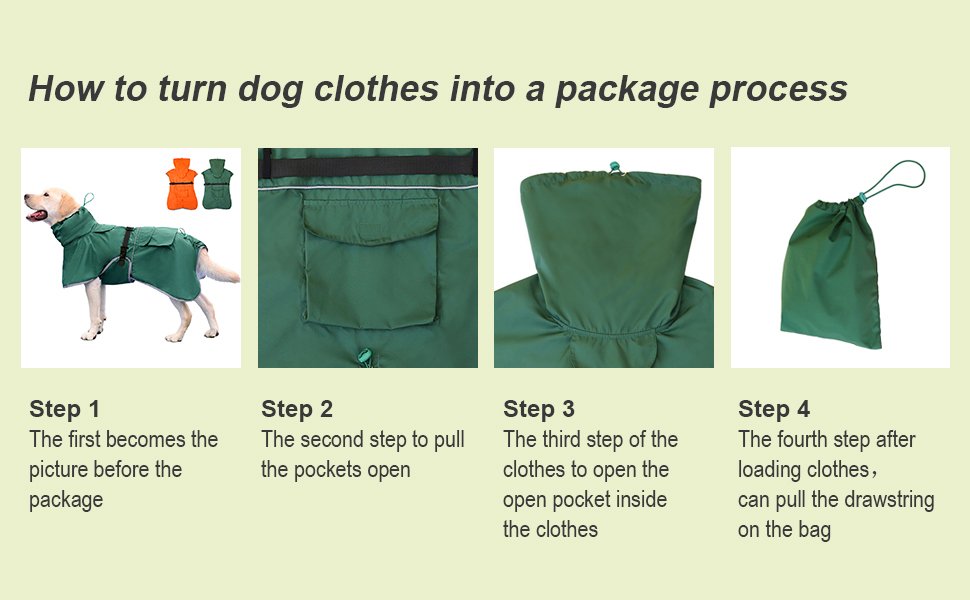 How to turn dog clothes into a package process

Step 1
The first becomes the picture before the package

Step 2
The second step to pull the pockets open

Step 3
The third step of the clothes to open the open pocket inside the clothes

Step 4
The fourth step after loading clothes，
can pull the drawstring on the bag