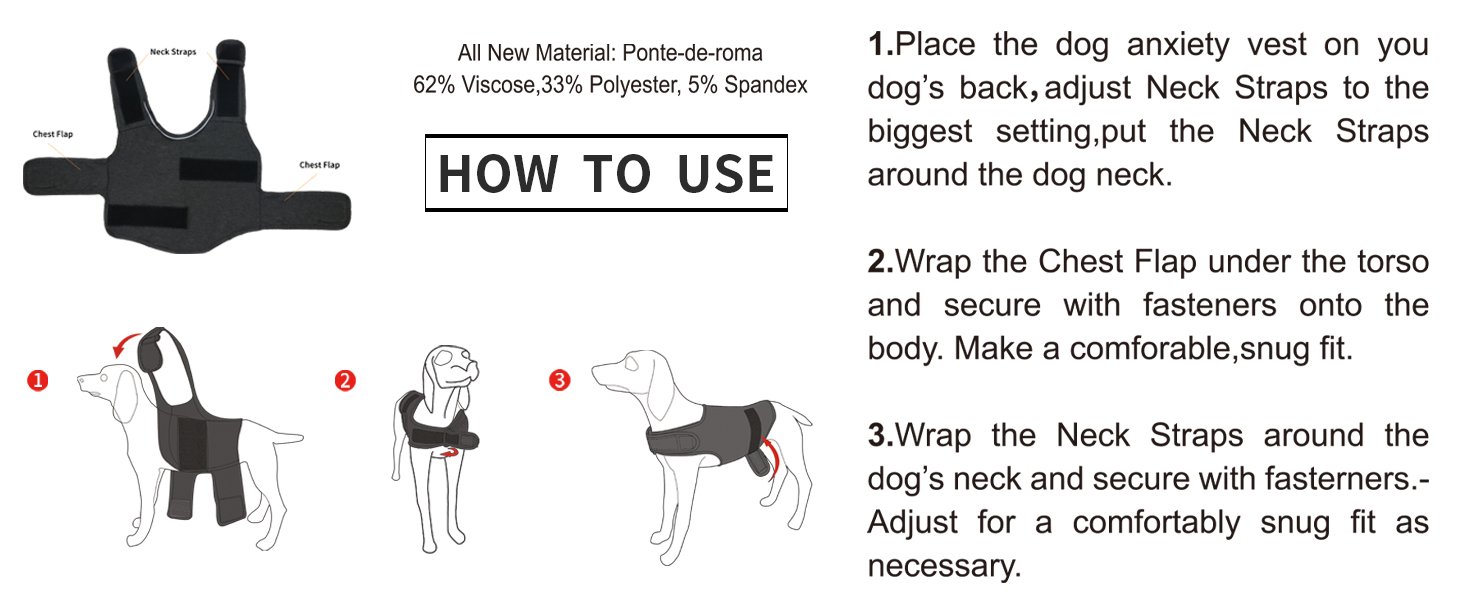 Neck Straps

Chest Flap

Chest Flap

All New Material: Ponte-de-roma
62% Viscose,33% Polyester, 5% Spandex

HOW TO USE

1

2

3

1.Place the dog anxiety vest on you dog's back，adjust Neck Straps to the biggest setting,put the Neck Straps around the dog neck.

2.Wrap the Chest Flap under the torso and secure with fasteners onto the body. Make a comforable,snug fit.

3.Wrap the Neck Straps around the dog's neck and secure with fasterners.-Adjust for a comfortably snug fit as necessary.